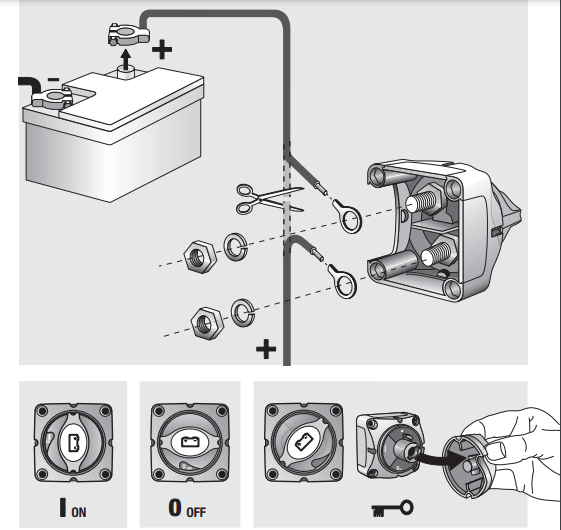 +
-
+
I ON
0 OFF